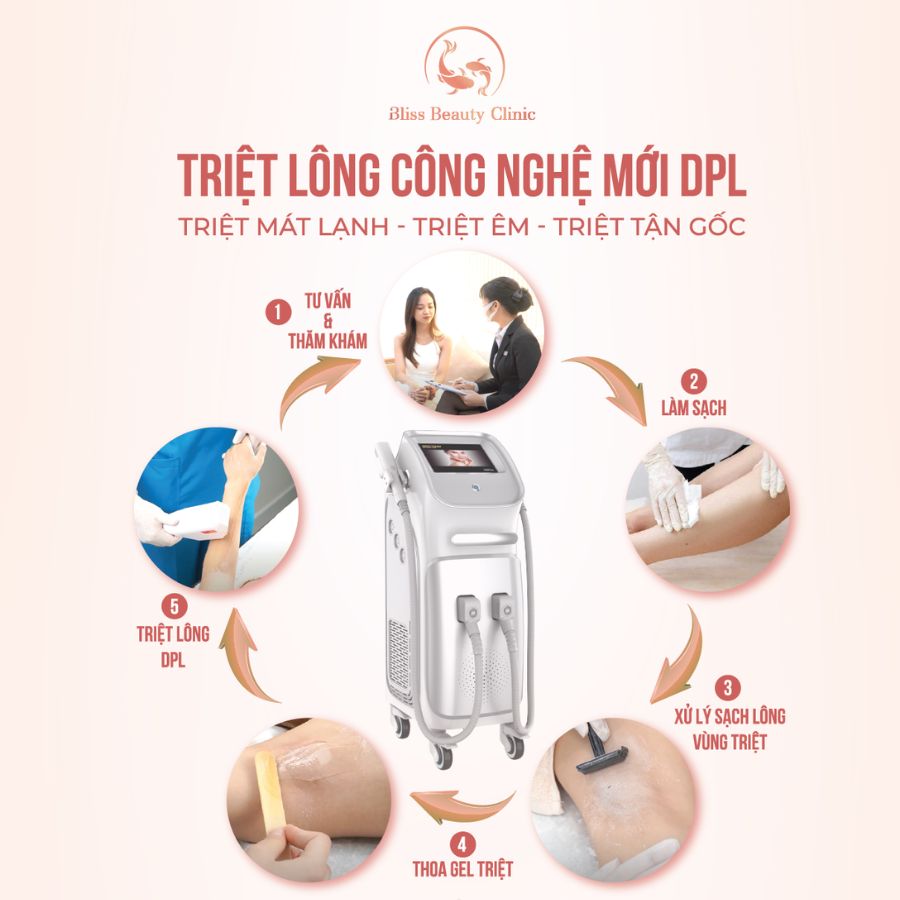 Bliss Beauty Clinic

TRIỆT LÔNG CÔNG NGHỆ MỚI DPL

TRIỆT MÁT LẠNH - TRIỆT ÊM - TRIỆT TẬN GỐC

1 TƯ VẤN & THĂM KHÁM

2 LÀM SẠCH

3 XỬ LÝ SẠCH LÔNG VÙNG TRIỆT

4 THOA GEL TRIỆT

5 TRIỆT LÔNG DPL