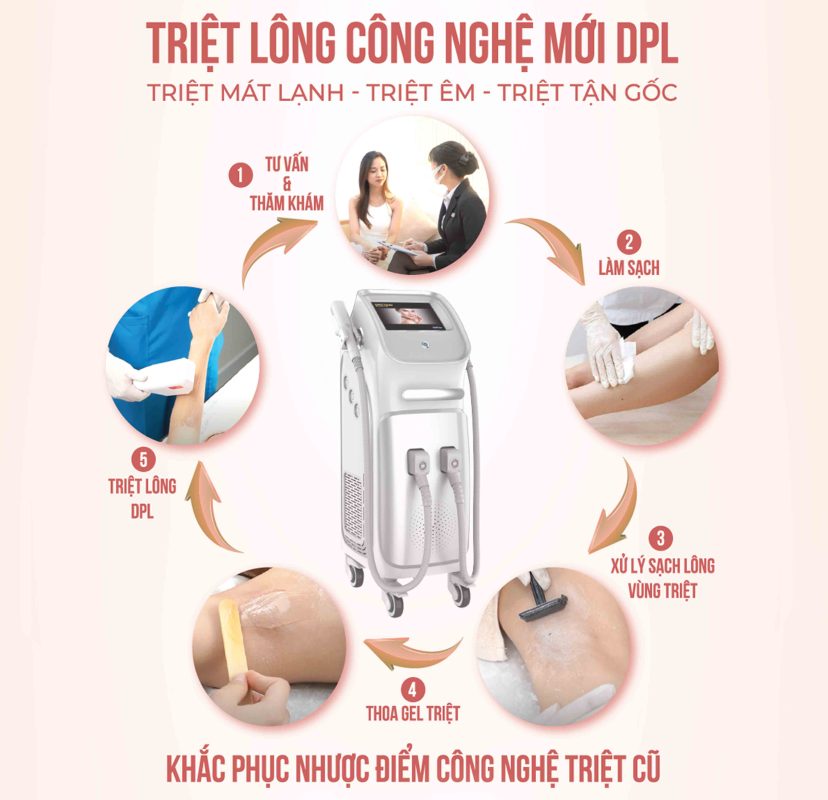 TRIỆT LÔNG CÔNG NGHỆ MỚI DPL

TRIỆT MÁT LẠNH - TRIỆT ÊM - TRIỆT TẬN GỐC

1 TƯ VẤN & THĂM KHÁM

2 LÀM SẠCH

3 XỬ LÝ SẠCH LÔNG VÙNG TRIỆT

4 THOA GEL TRIỆT

5 TRIỆT LÔNG DPL

KHẮC PHỤC NHƯỢC ĐIỂM CÔNG NGHỆ TRIỆT CŨ